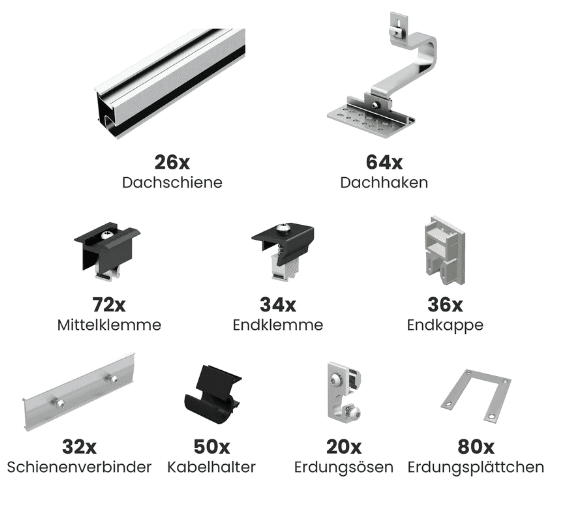 26x
Dachschiene

64x
Dachhaken

72x
Mittelklemme

34x
Endklemme

36x
Endkappe

32x
Schienenverbinder

50x
Kabelhalter

20x
Erdungsösen

80x
Erdungsplättchen